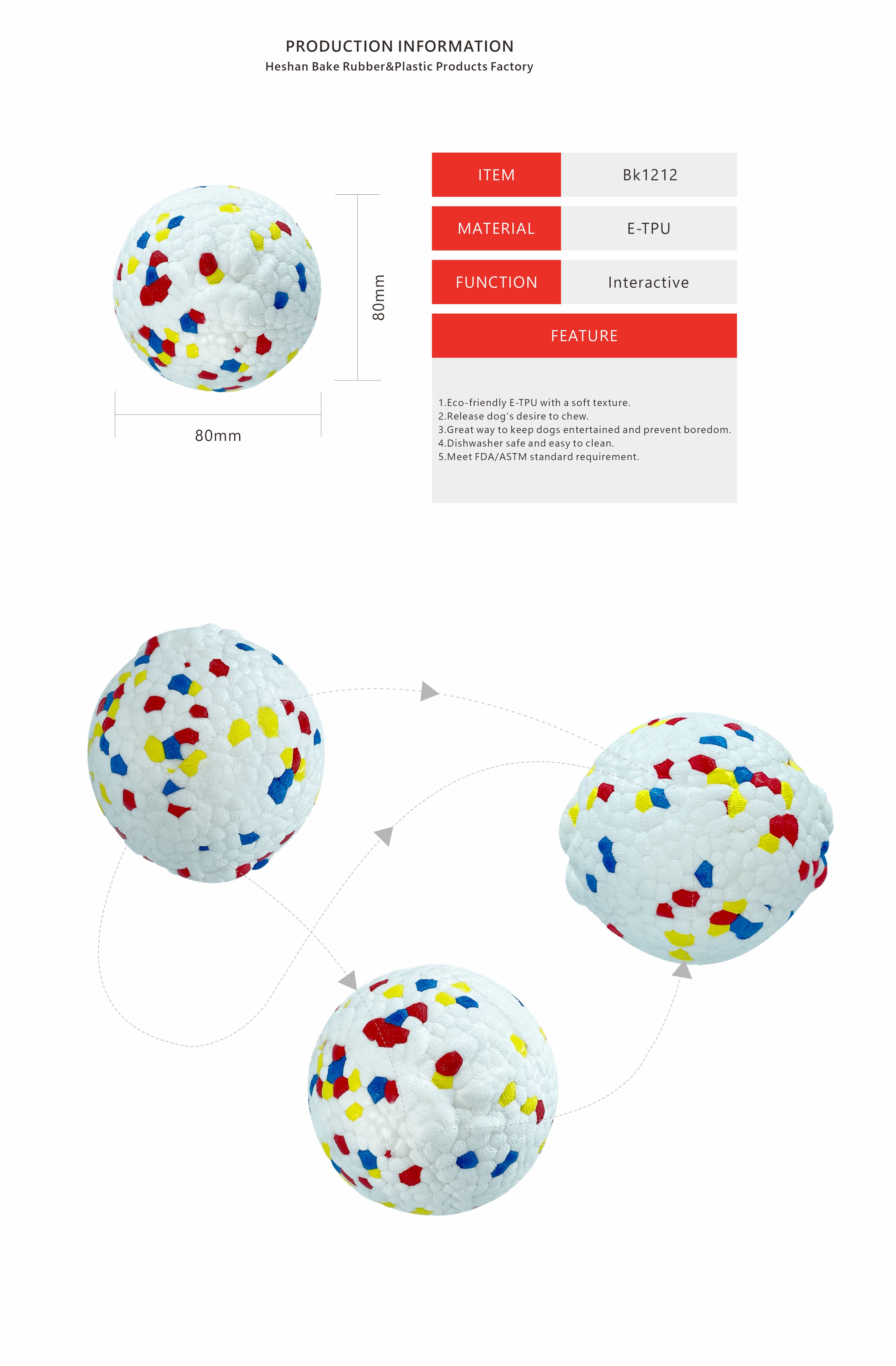 PRODUCTION INFORMATION
Heshan Bake Rubber&Plastic Products Factory

80mm

80mm

| ITEM | Bk1212 |
|---|---|
| MATERIAL | E-TPU |
| FUNCTION | Interactive |

FEATURE

1.Eco-friendly E-TPU with a soft texture.
2.Release dog's desire to chew.
3.Great way to keep dogs entertained and prevent boredom.
4.Dishwasher safe and easy to clean.
5.Meet FDA/ASTM standard requirement.